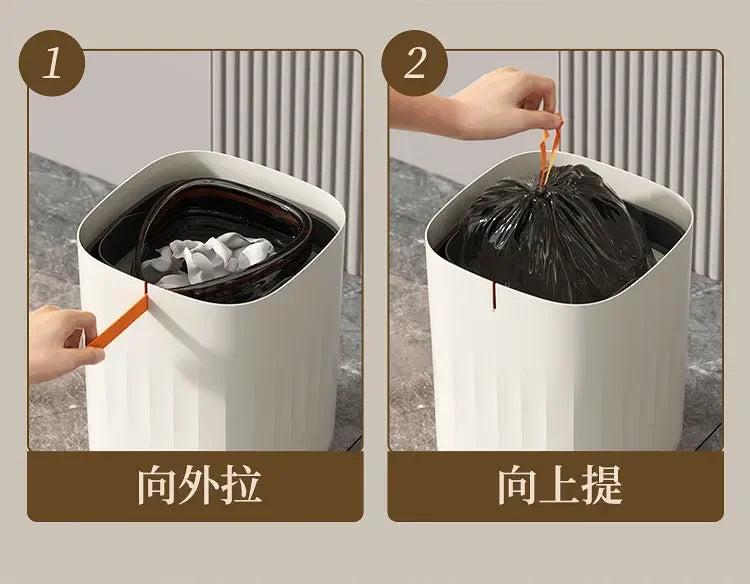 1

向外拉

2

向上提