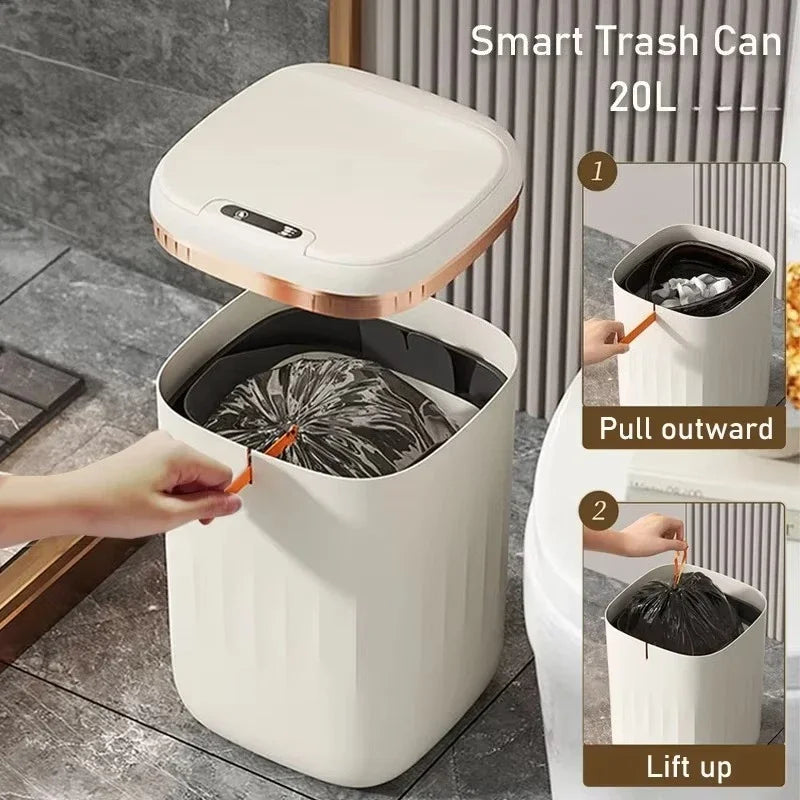 Smart Trash Can
20L

1
Pull outward

2
Lift up